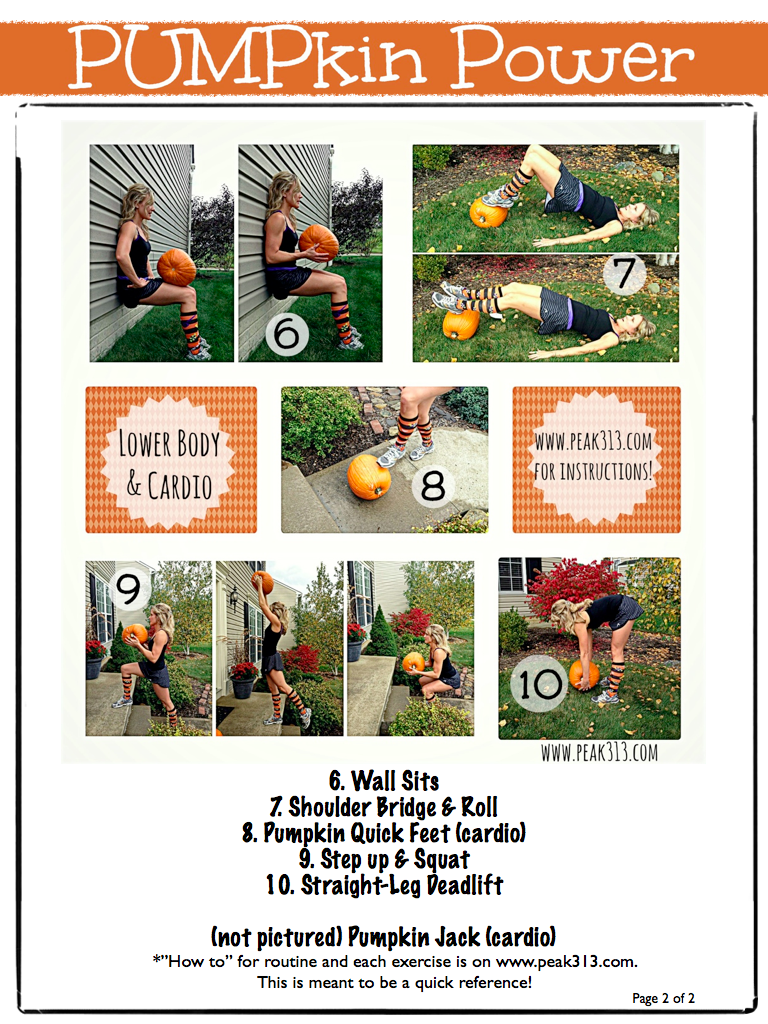 PUMPkin Power

6

7

LOWER BODY & CARDIO

8

WWW.PEAK313.COM FOR INSTRUCTIONS!

9

10

WWW.PEAK313.COM

6. Wall Sits
7. Shoulder Bridge & Roll
8. Pumpkin Quick Feet (cardio)
9. Step up & Squat
10. Straight-Leg Deadlift

(not pictured) Pumpkin Jack (cardio)
*"How to" for routine and each exercise is on www.peak313.com. This is meant to be a quick reference!

Page 2 of 2